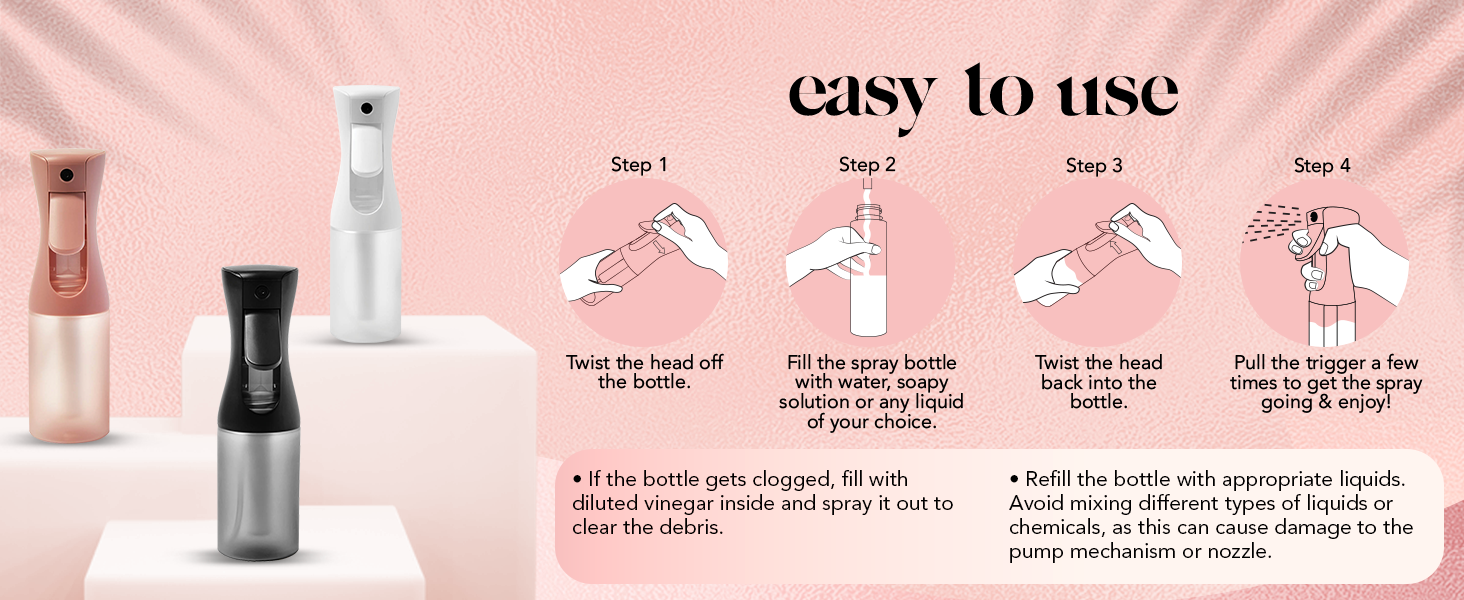 easy to use

Step 1

Twist the head off the bottle.

Step 2

Fill the spray bottle with water, soapy solution or any liquid of your choice.

Step 3

Twist the head back into the bottle.

Step 4

Pull the trigger a few times to get the spray going & enjoy!

• If the bottle gets clogged, fill with diluted vinegar inside and spray it out to clear the debris.

• Refill the bottle with appropriate liquids. Avoid mixing different types of liquids or chemicals, as this can cause damage to the pump mechanism or nozzle.