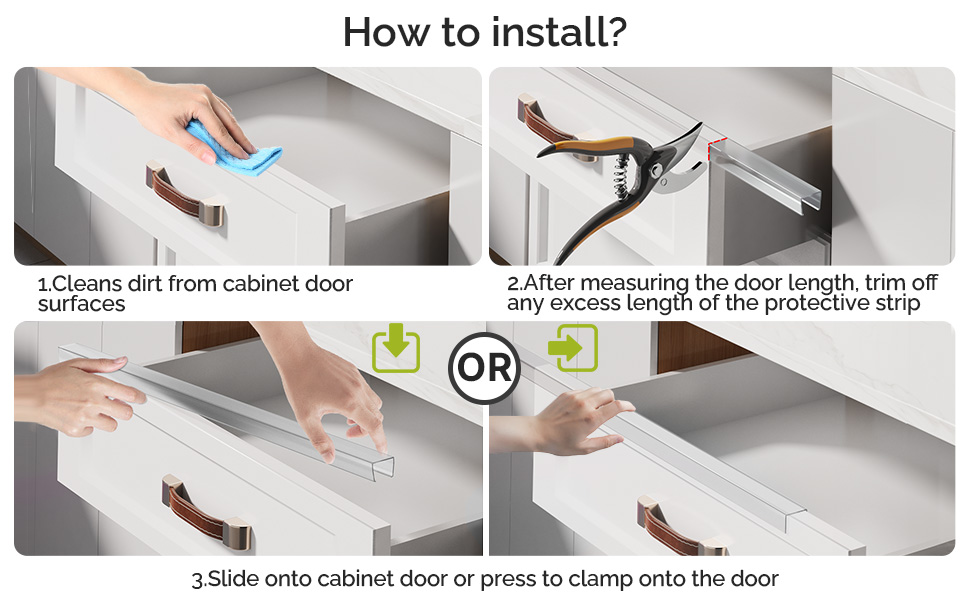 How to install?

1.Cleans dirt from cabinet door surfaces

2.After measuring the door length, trim off any excess length of the protective strip

OR

3.Slide onto cabinet door or press to clamp onto the door