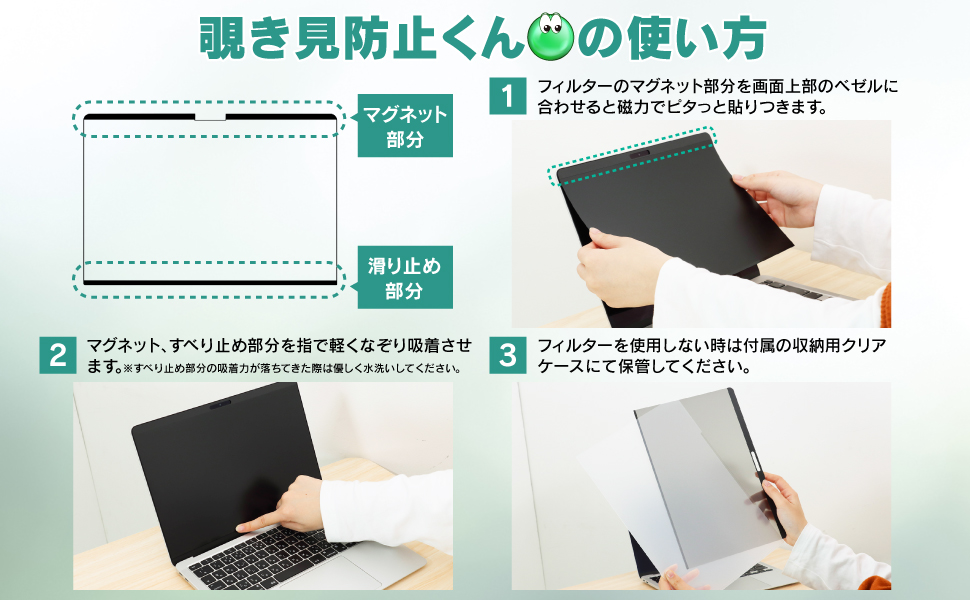 覗き見防止くんの使い方

マグネット部分

滑り止め部分

1 フィルターのマグネット部分を画面上部のベゼルに合わせると磁力でピタっと貼りつきます。

2 マグネット、すべり止め部分を指で軽くなぞり吸着させます。※すべり止め部分の吸着力が落ちてきた際は優しく水洗いしてください。

3 フィルターを使用しない時は付属の収納用クリアケースにて保管してください。