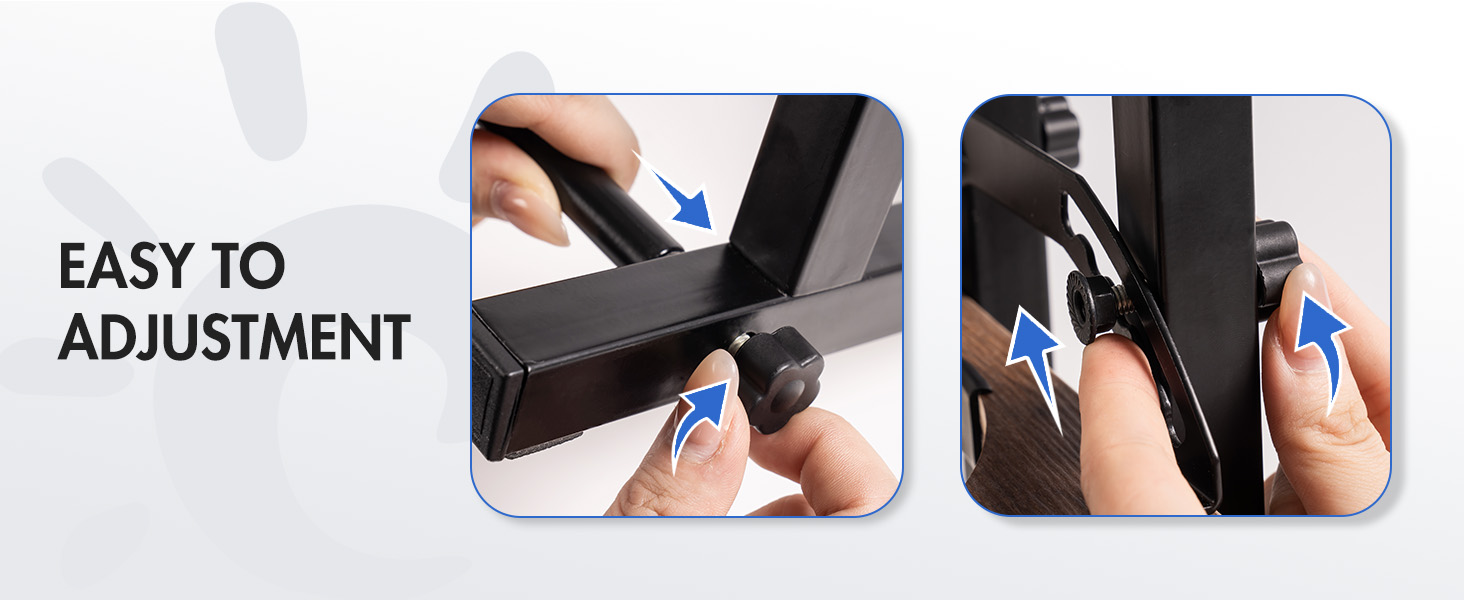 EASY TO ADJUSTMENT