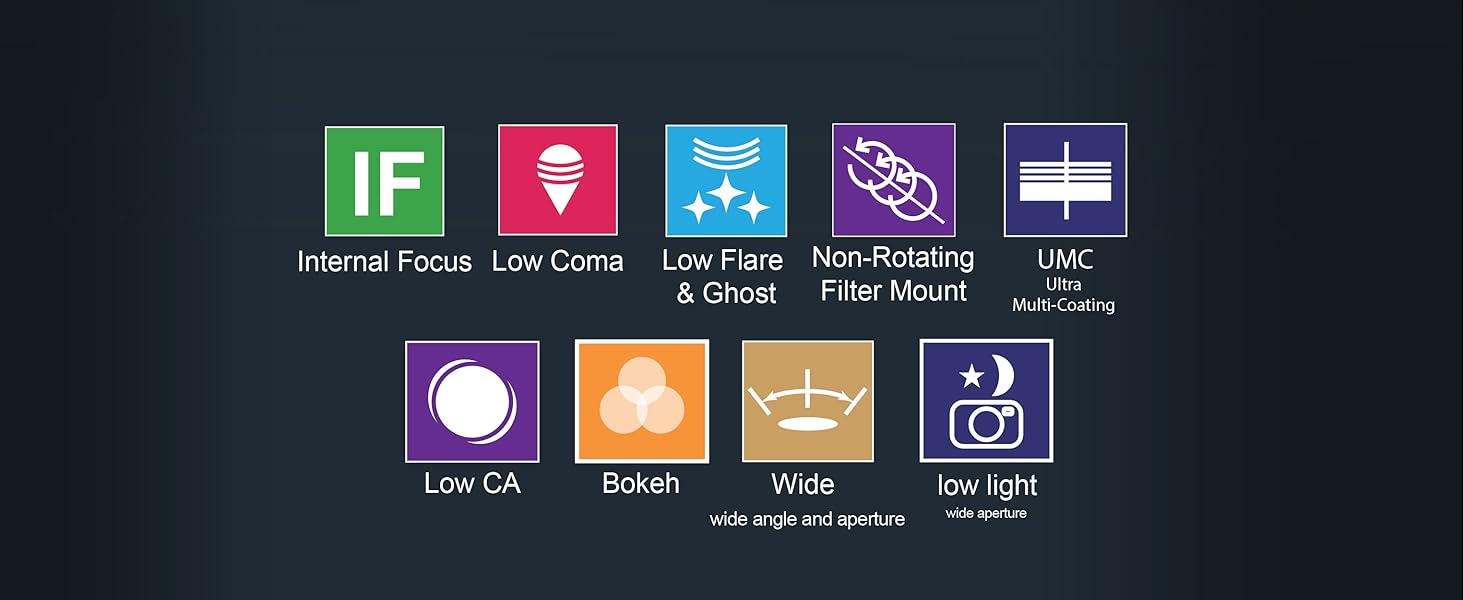 IF

Internal Focus

Low Coma

Low Flare & Ghost

Non-Rotating Filter Mount

UMC
Ultra
Multi-Coating

Low CA

Bokeh

Wide
wide angle and aperture

low light
wide aperture