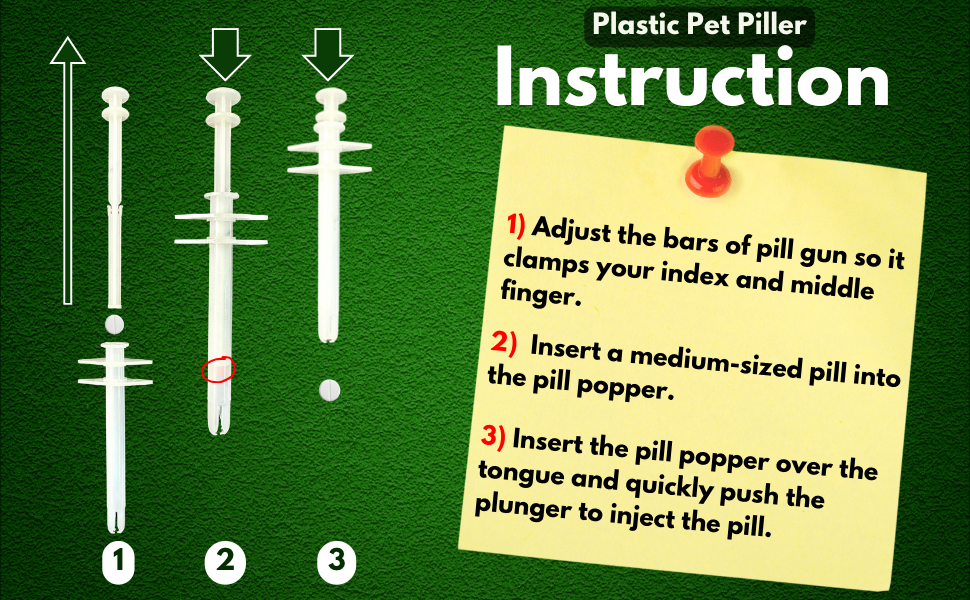 Plastic Pet Piller
Instruction

1) Adjust the bars of pill gun so it clamps your index and middle finger.

2) Insert a medium-sized pill into the pill popper.

3) Insert the pill popper over the tongue and quickly push the plunger to inject the pill.

1
2
3