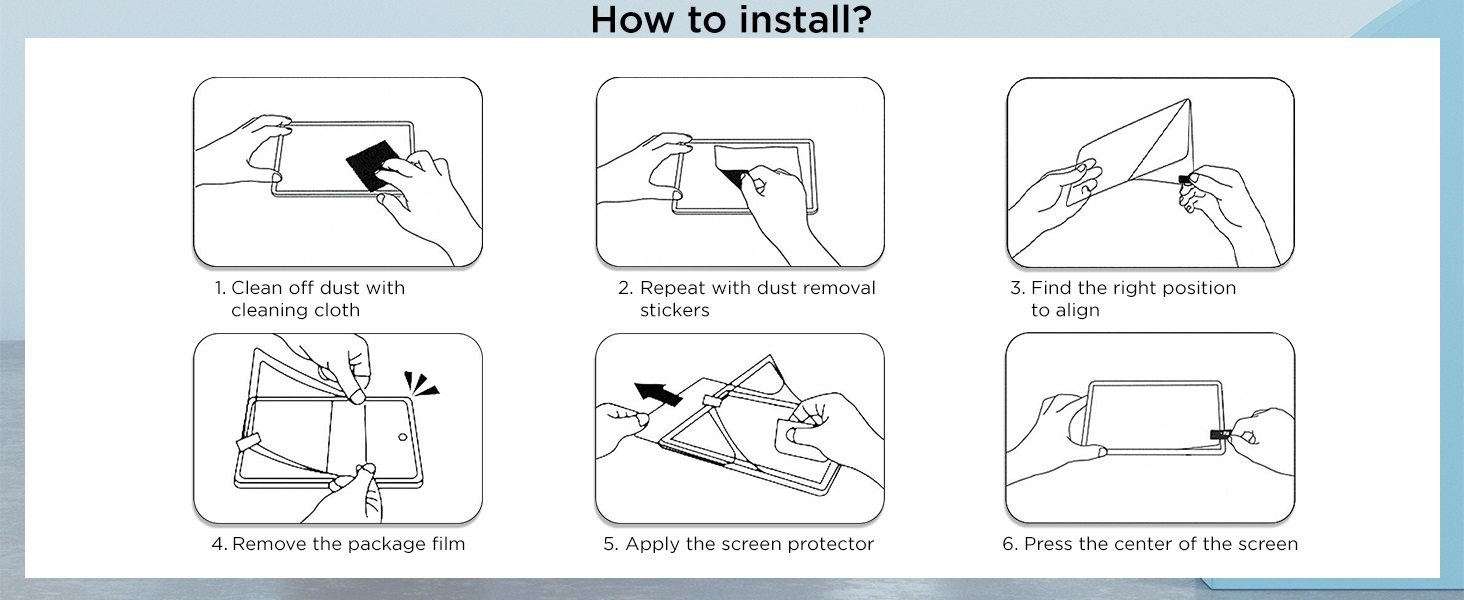 How to install?

1. Clean off dust with cleaning cloth

2. Repeat with dust removal stickers

3. Find the right position to align

4. Remove the package film

5. Apply the screen protector

6. Press the center of the screen