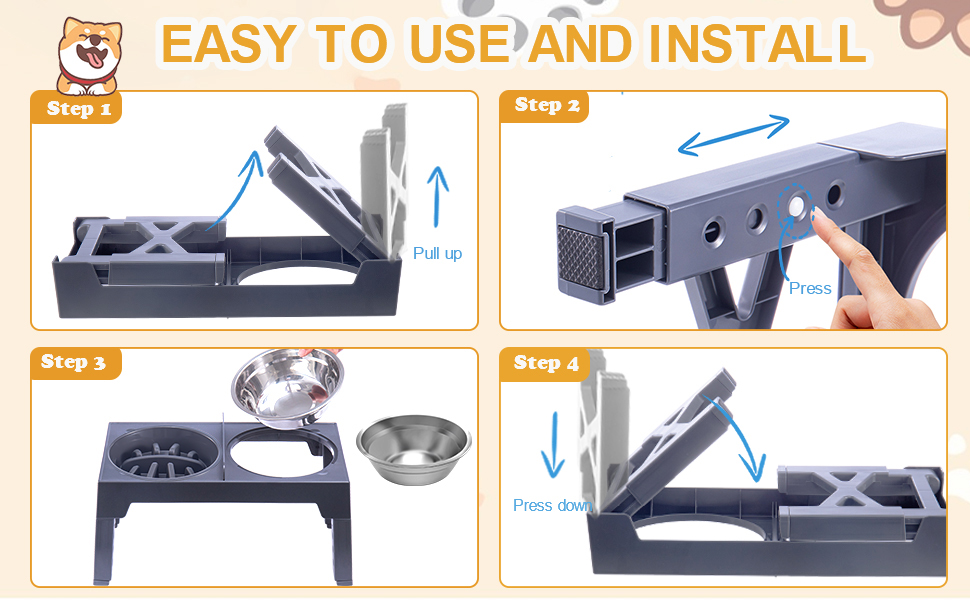 EASY TO USE AND INSTALL

Step 1

Pull up

Step 2

Press

Step 3

Step 4

Press down