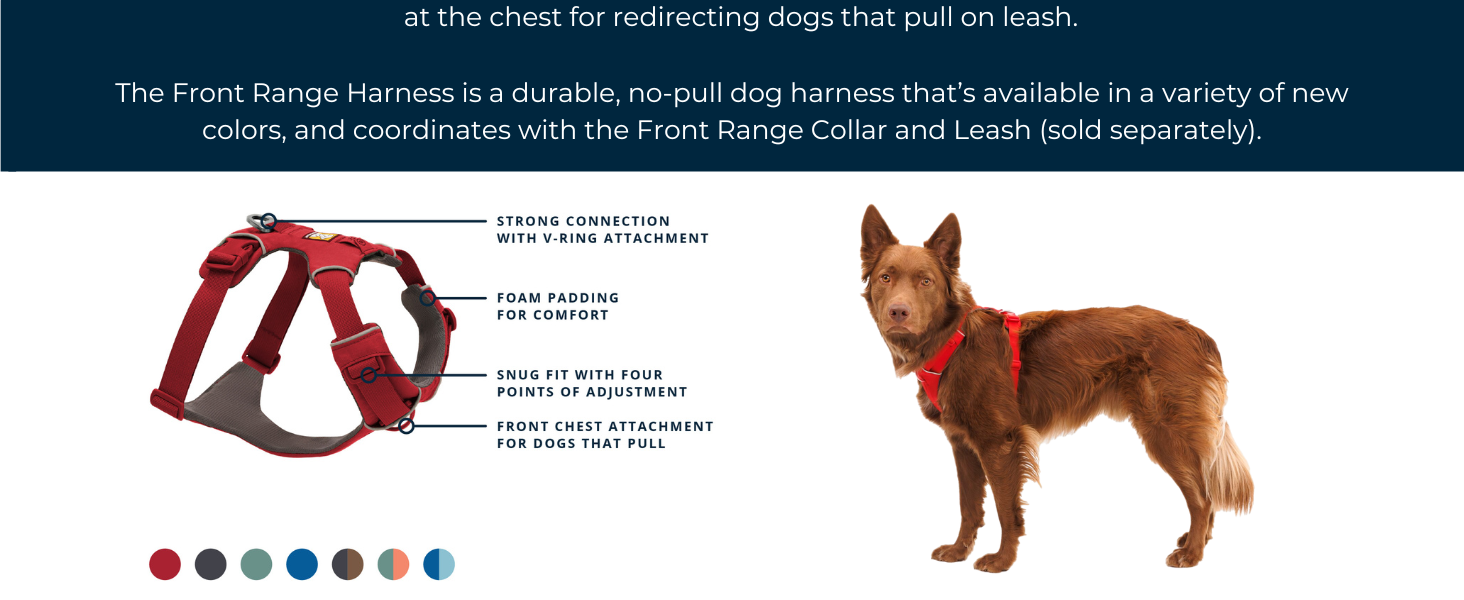 at the chest for redirecting dogs that pull on leash.

The Front Range Harness is a durable, no-pull dog harness that's available in a variety of new colors, and coordinates with the Front Range Collar and Leash (sold separately).

STRONG CONNECTION WITH V-RING ATTACHMENT

FOAM PADDING FOR COMFORT

SNUG FIT WITH FOUR POINTS OF ADJUSTMENT

FRONT CHEST ATTACHMENT FOR DOGS THAT PULL