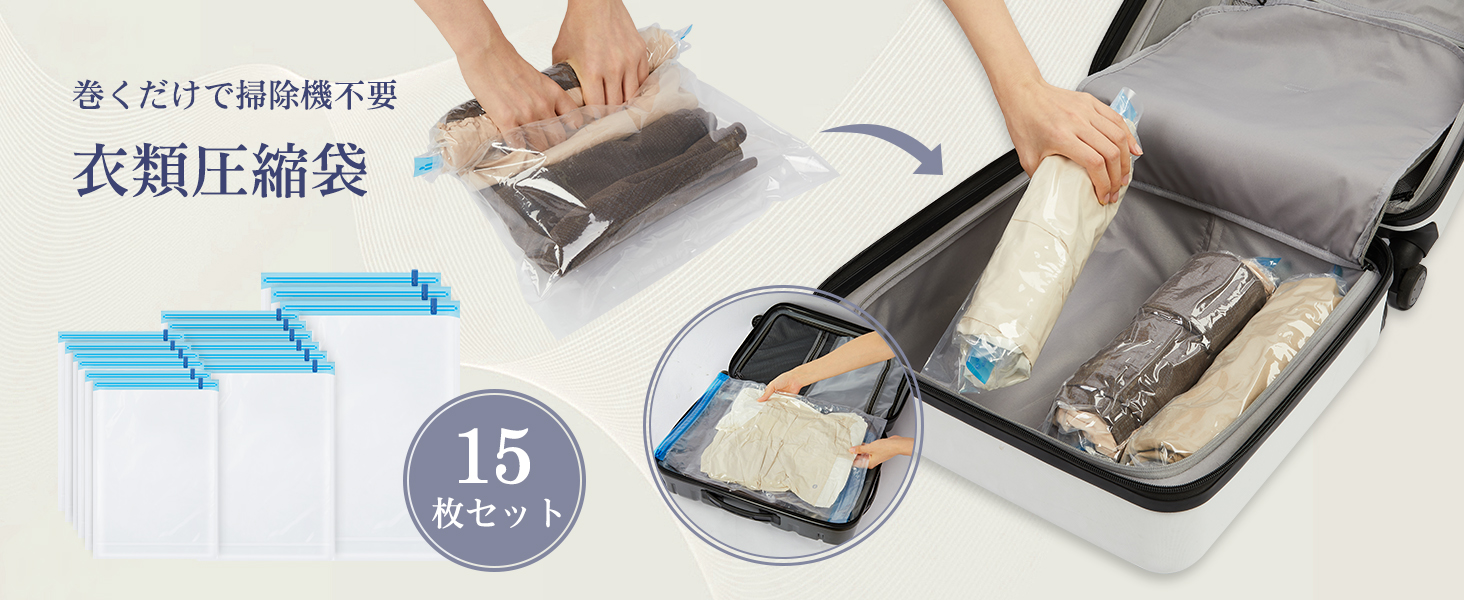 巻くだけで掃除機不要

衣類圧縮袋

15
枚セット