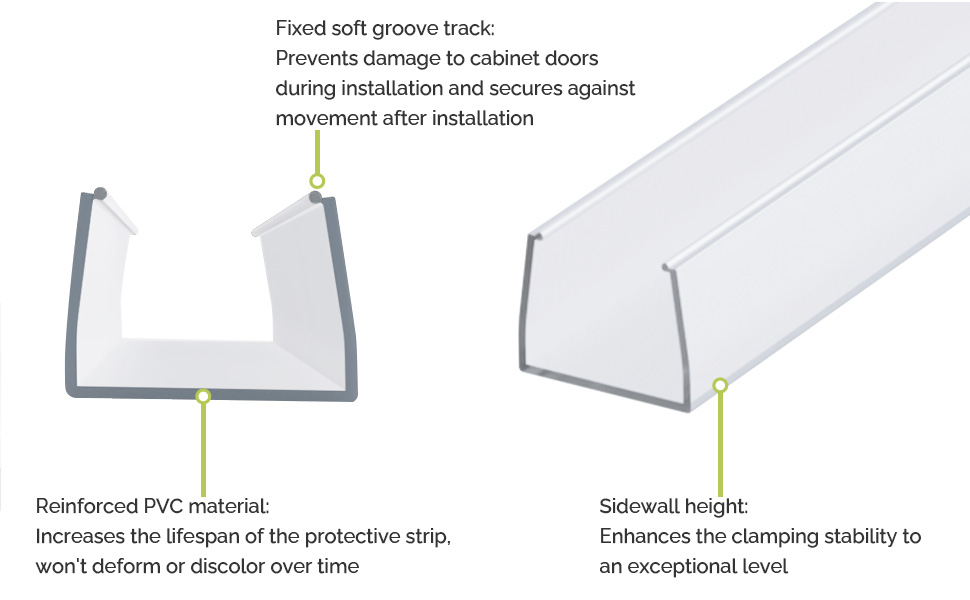 Fixed soft groove track:
Prevents damage to cabinet doors during installation and secures against movement after installation

Reinforced PVC material:
Increases the lifespan of the protective strip, won't deform or discolor over time

Sidewall height:
Enhances the clamping stability to an exceptional level