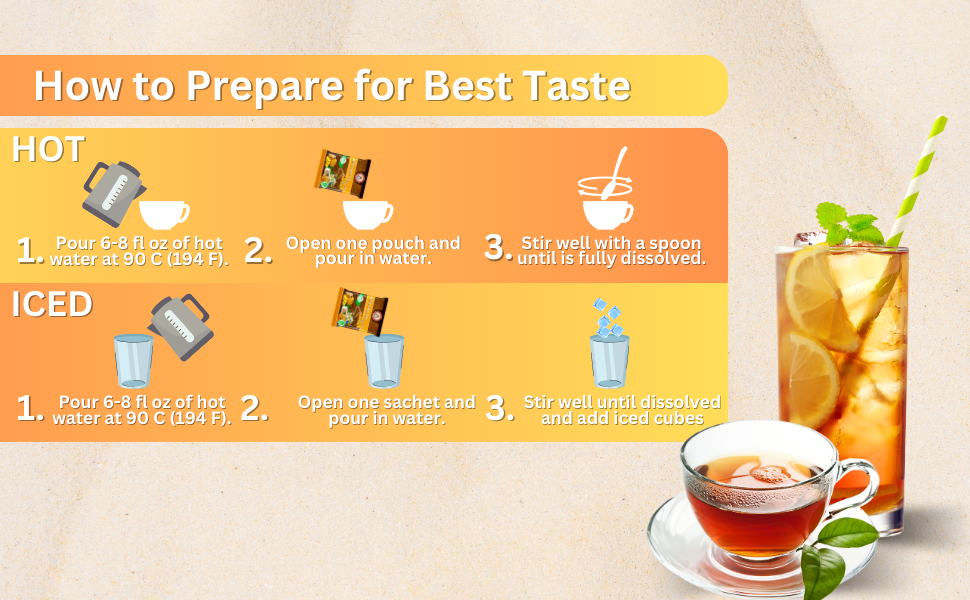 How to Prepare for Best Taste

HOT

1. Pour 6-8 fl oz of hot water at 90 C (194 F).

2. Open one pouch and pour in water.

3. Stir well with a spoon until is fully dissolved.

ICED

1. Pour 6-8 fl oz of hot water at 90 C (194 F).

2. Open one sachet and pour in water.

3. Stir well until dissolved and add iced cubes