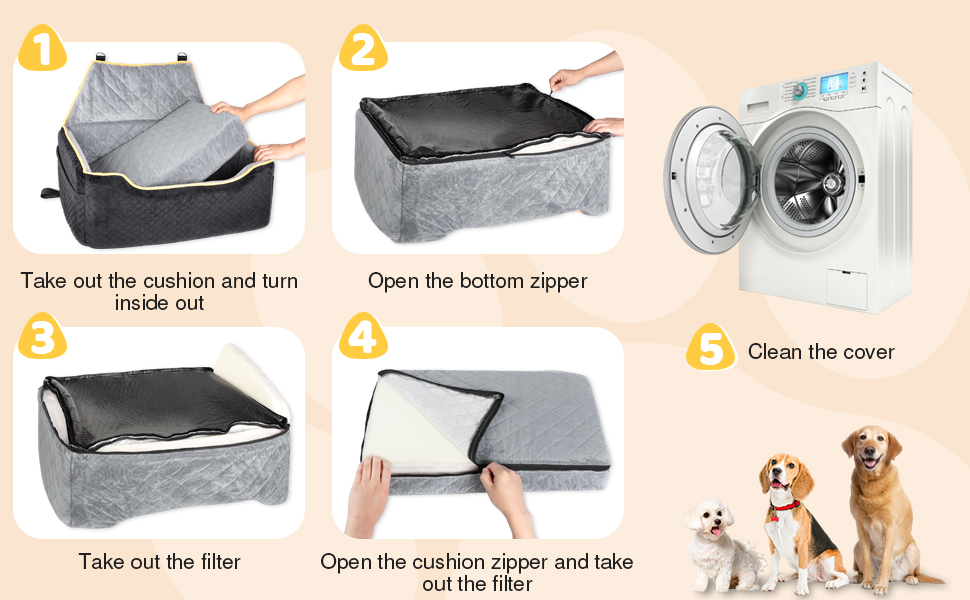 1

Take out the cushion and turn inside out

2

Open the bottom zipper

3

Take out the filter

4

Open the cushion zipper and take out the filter

5 Clean the cover