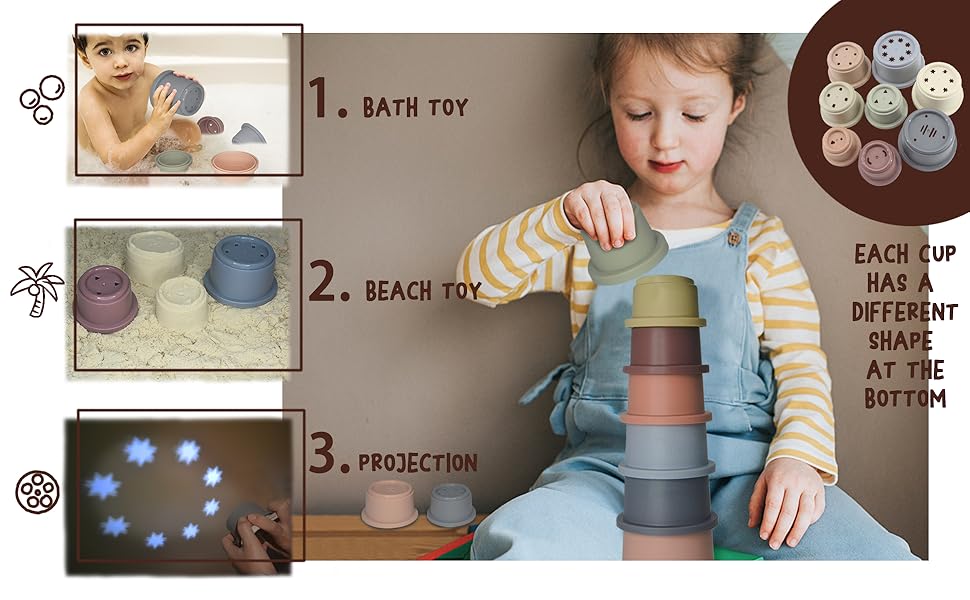 1. BATH TOY

2. BEACH TOY

3. PROJECTION

EACH CUP HAS A DIFFERENT SHAPE AT THE BOTTOM