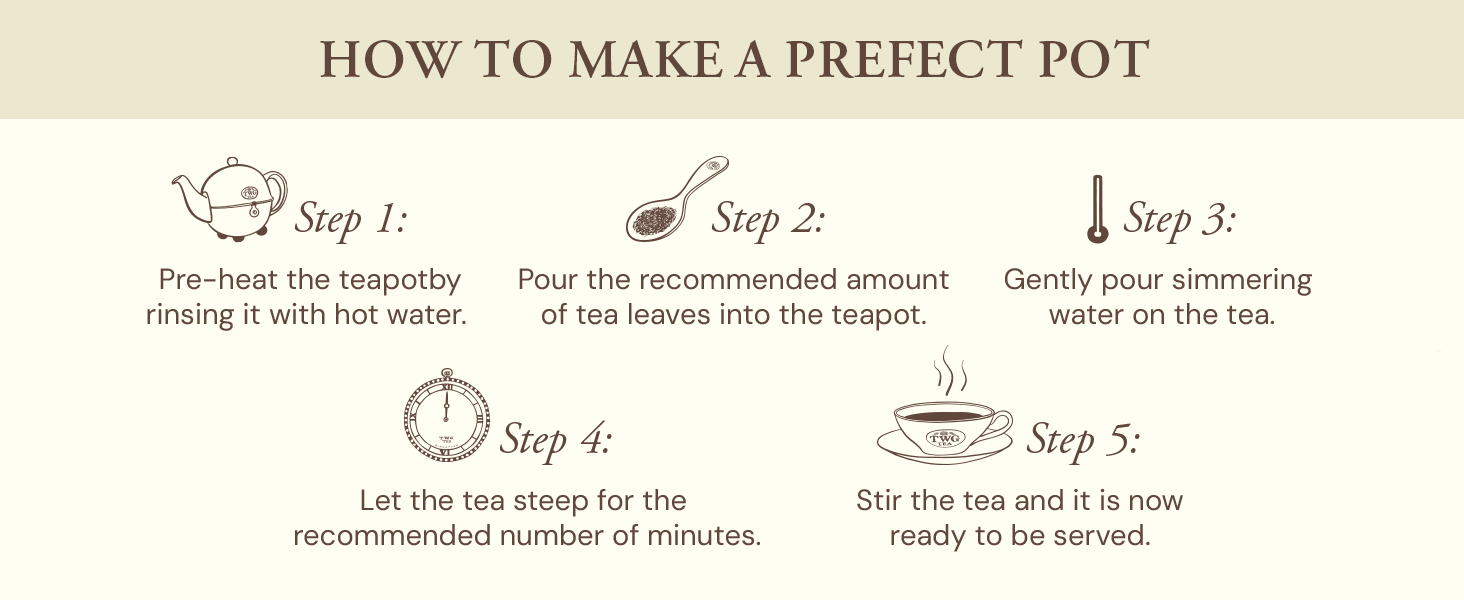 HOW TO MAKE A PREFECT POT

Step 1:
Pre-heat the teapotby rinsing it with hot water.

Step 2:
Pour the recommended amount of tea leaves into the teapot.

Step 3:
Gently pour simmering water on the tea.

Step 4:
Let the tea steep for the recommended number of minutes.

TWG TEA

Step 5:
Stir the tea and it is now ready to be served.