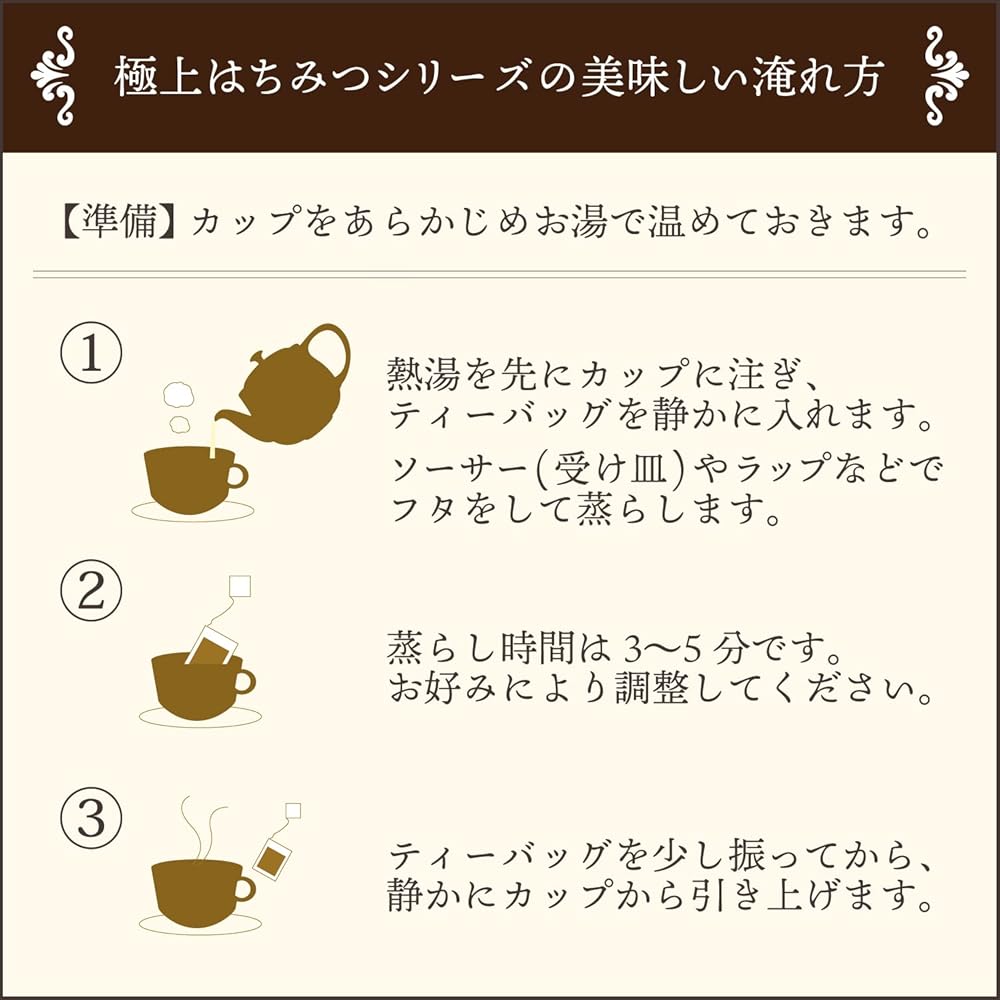 極上はちみつシリーズの美味しい淹れ方

【準備】カップをあらかじめお湯で温めておきます。

①

熱湯を先にカップに注ぎ、ティーバッグを静かに入れます。

ソーサー(受け皿)やラップなどでフタをして蒸らします。

②

蒸らし時間は3〜5分です。お好みにより調整してください。

③

ティーバッグを少し振ってから、静かにカップから引き上げます。