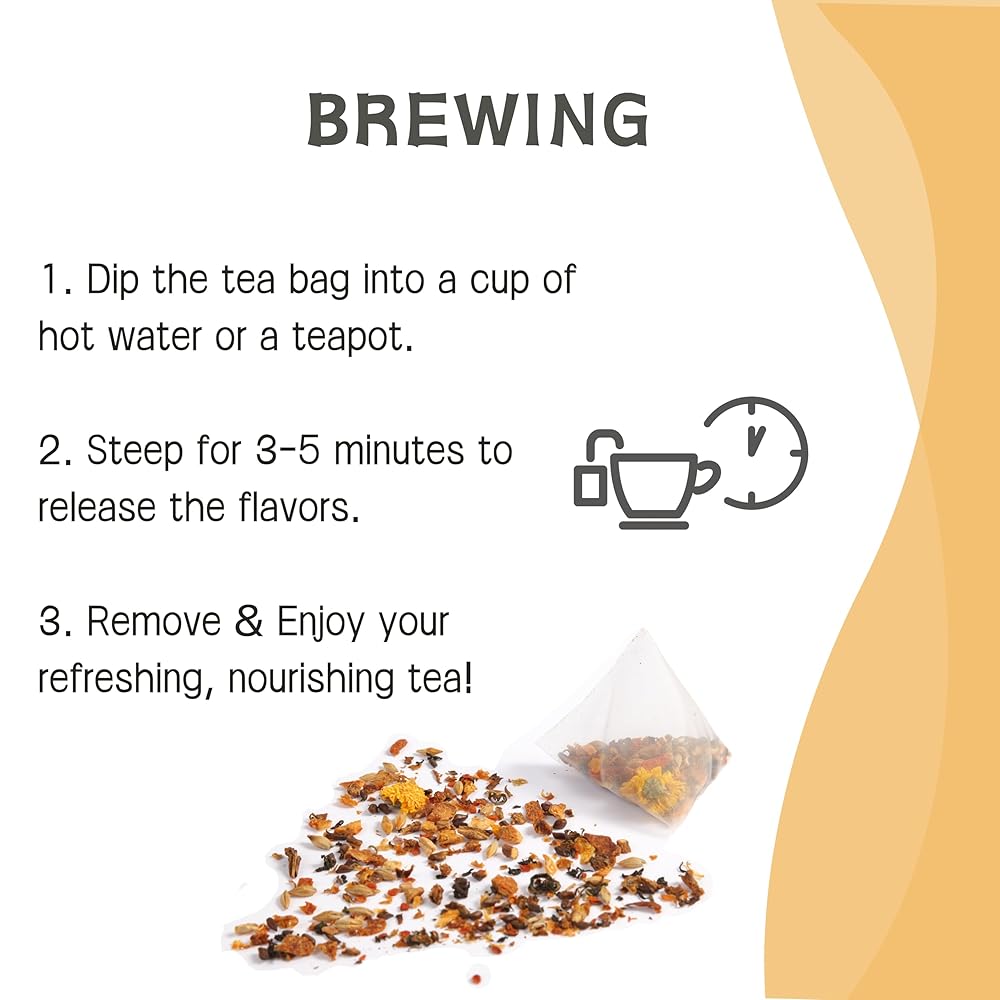 BREWING

1. Dip the tea bag into a cup of hot water or a teapot.

2. Steep for 3-5 minutes to release the flavors.

3. Remove & Enjoy your refreshing, nourishing tea!