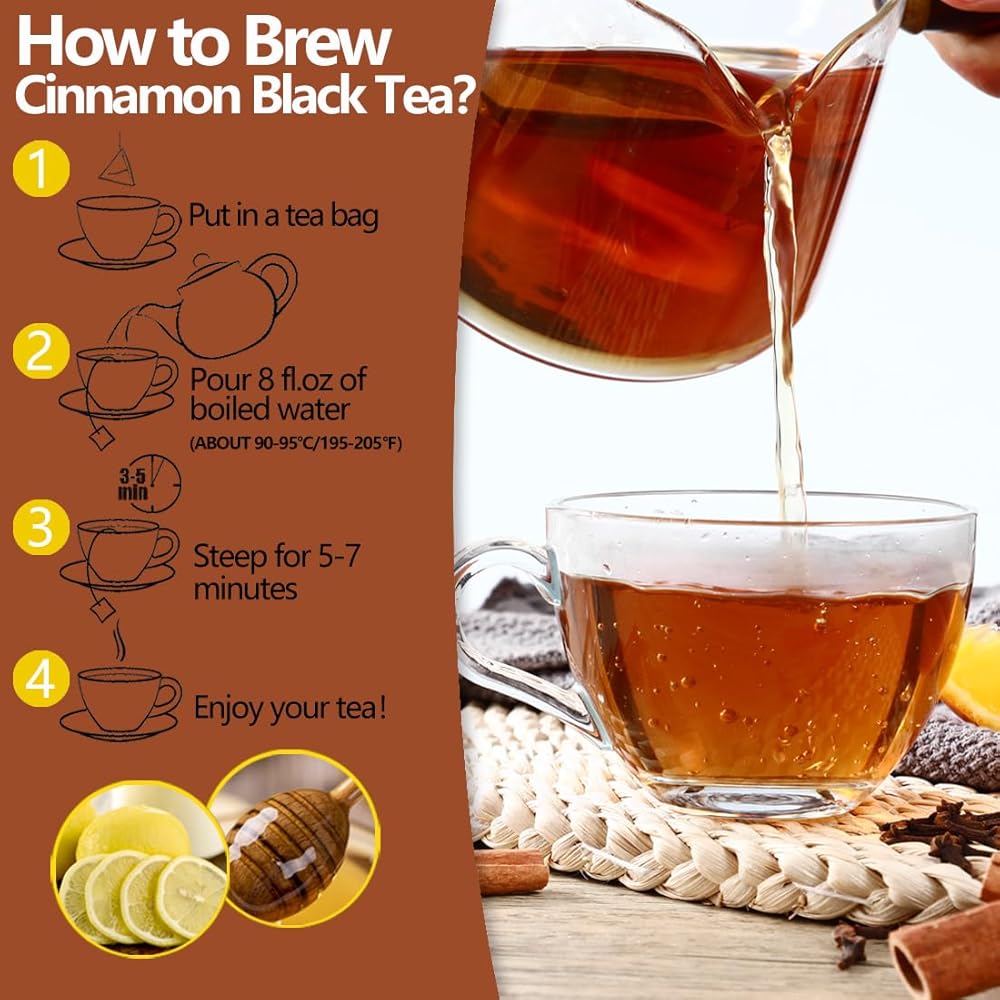 How to Brew
Cinnamon Black Tea?

1
Put in a tea bag

2
Pour 8 fl.oz of boiled water
(ABOUT 90-95°C/195-205°F)

3-5 min

3
Steep for 5-7 minutes

4
Enjoy your tea!