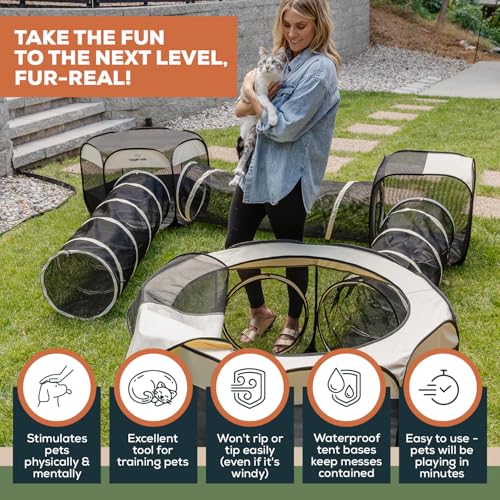 TAKE THE FUN TO THE NEXT LEVEL, FUR-REAL!

Stimulates pets physically & mentally

Excellent tool for training pets

Won't rip or tip easily (even if it's windy)

Waterproof tent bases keep messes contained

Easy to use - pets will be playing in minutes