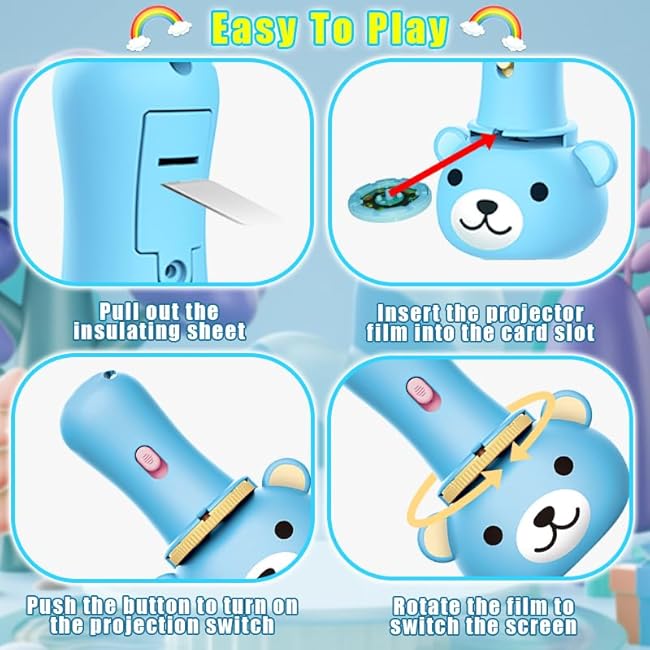 Easy To Play

Pull out the insulating sheet

Insert the projector film into the card slot

Push the button to turn on the projection switch

Rotate the film to switch the screen