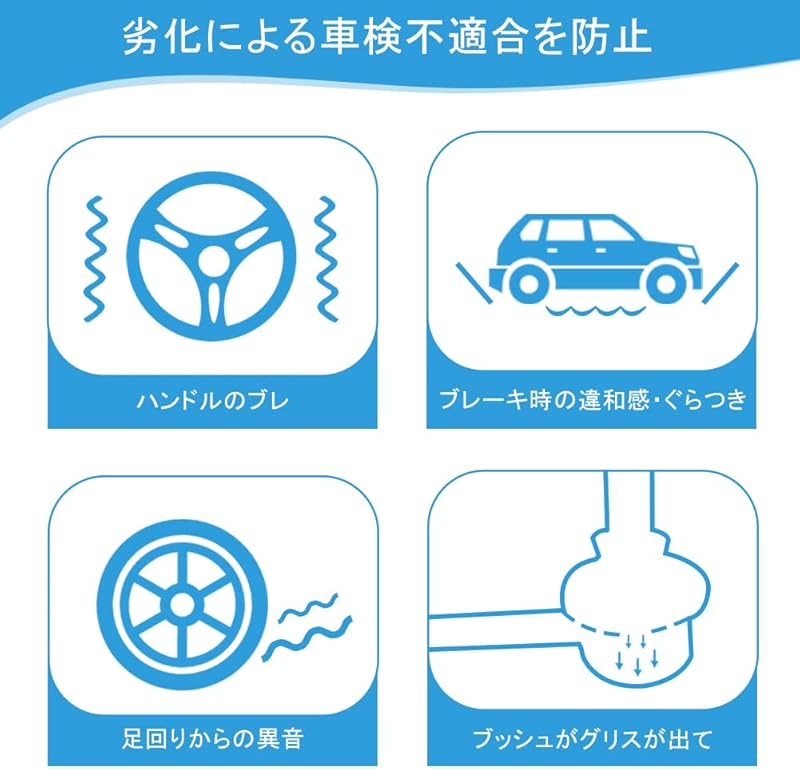 劣化による車検不適合を防止

ハンドルのブレ

ブレーキ時の違和感・ぐらつき

足回りからの異音

ブッシュがグリスが出て