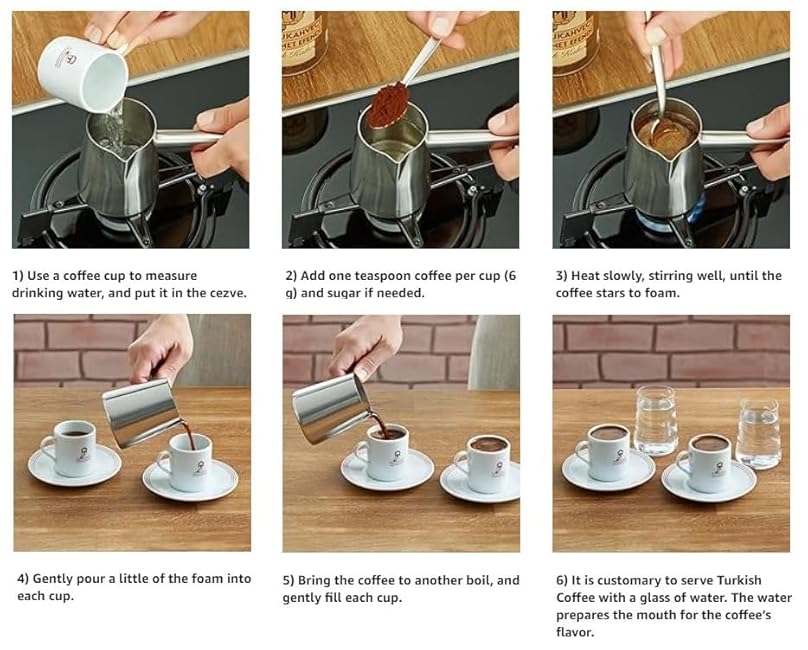 1) Use a coffee cup to measure drinking water, and put it in the cezve.

2) Add one teaspoon coffee per cup (6 g) and sugar if needed.

3) Heat slowly, stirring well, until the coffee stars to foam.

4) Gently pour a little of the foam into each cup.

5) Bring the coffee to another boil, and gently fill each cup.

6) It is customary to serve Turkish Coffee with a glass of water. The water prepares the mouth for the coffee's flavor.