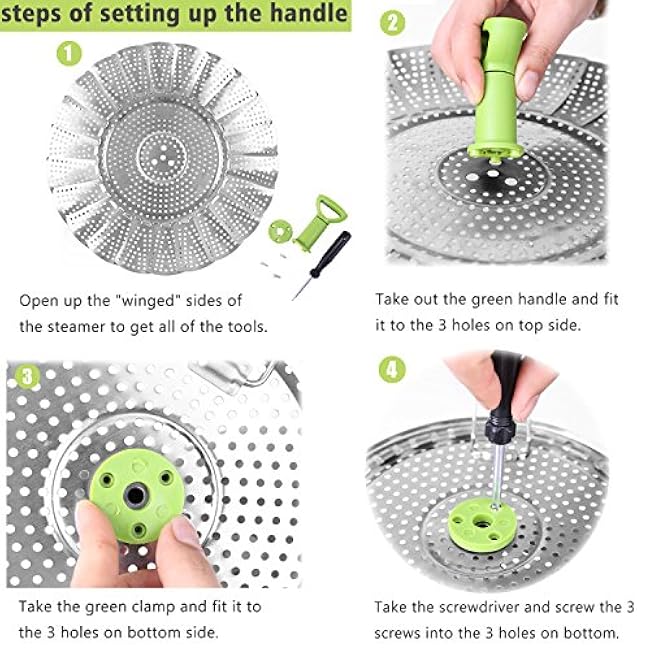 steps of setting up the handle

1

Open up the "winged" sides of the steamer to get all of the tools.

2

Take out the green handle and fit it to the 3 holes on top side.

3

Take the green clamp and fit it to the 3 holes on bottom side.

4

Take the screwdriver and screw the 3 screws into the 3 holes on bottom.