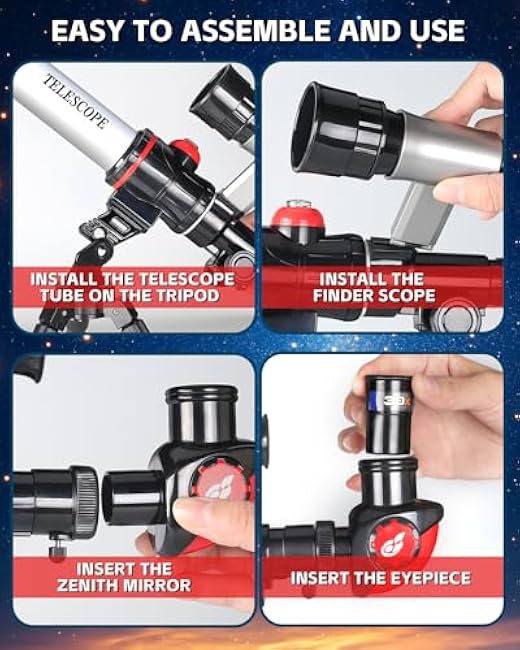 EASY TO ASSEMBLE AND USE

TELESCOPE

INSTALL THE TELESCOPE TUBE ON THE TRIPOD

INSTALL THE FINDER SCOPE

INSERT THE ZENITH MIRROR

30x

INSERT THE EYEPIECE