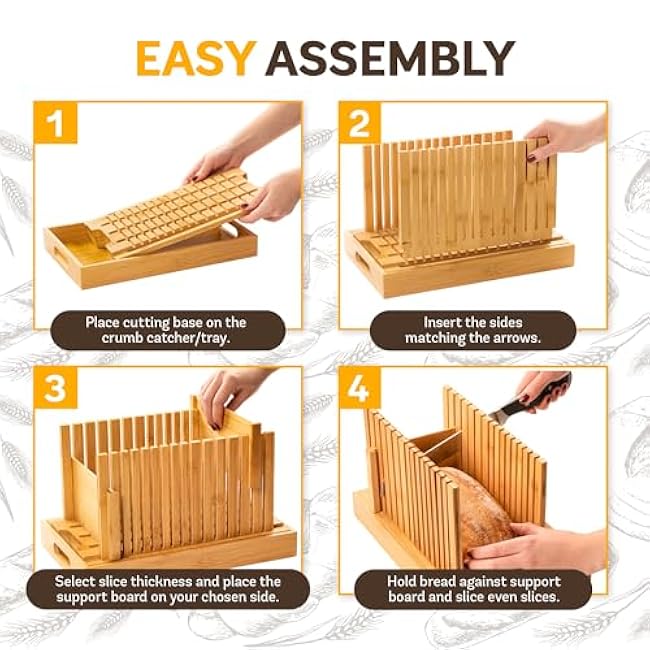 EASY ASSEMBLY

1

Place cutting base on the crumb catcher/tray.

2

Insert the sides matching the arrows.

3

Select slice thickness and place the support board on your chosen side.

4

Hold bread against support board and slice even slices.