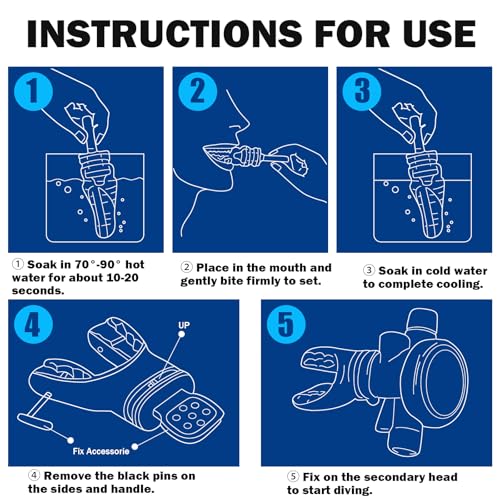 INSTRUCTIONS FOR USE

1

2

3

① Soak in 70°-90° hot water for about 10-20 seconds.

② Place in the mouth and gently bite firmly to set.

③ Soak in cold water to complete cooling.

4

UP

Fix Accessorie

5

④ Remove the black pins on the sides and handle.

⑤ Fix on the secondary head to start diving.