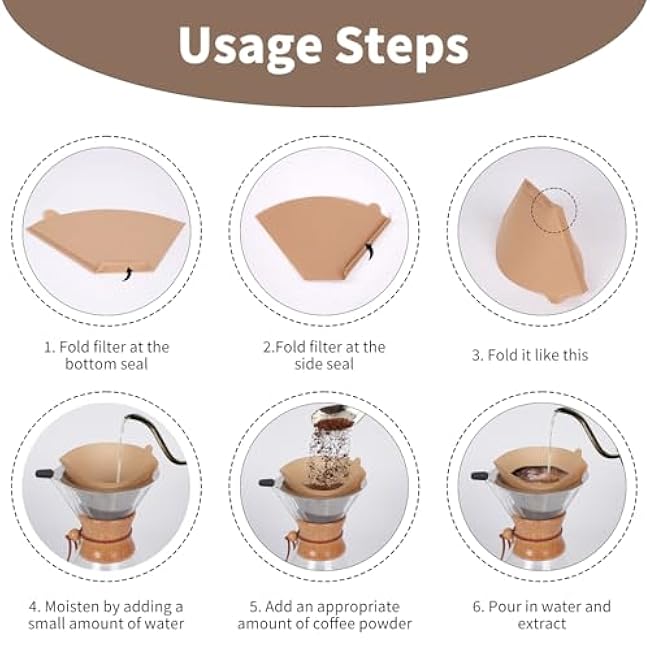 Usage Steps

1. Fold filter at the bottom seal

2.Fold filter at the side seal

3. Fold it like this

4. Moisten by adding a small amount of water

5. Add an appropriate amount of coffee powder

6. Pour in water and extract