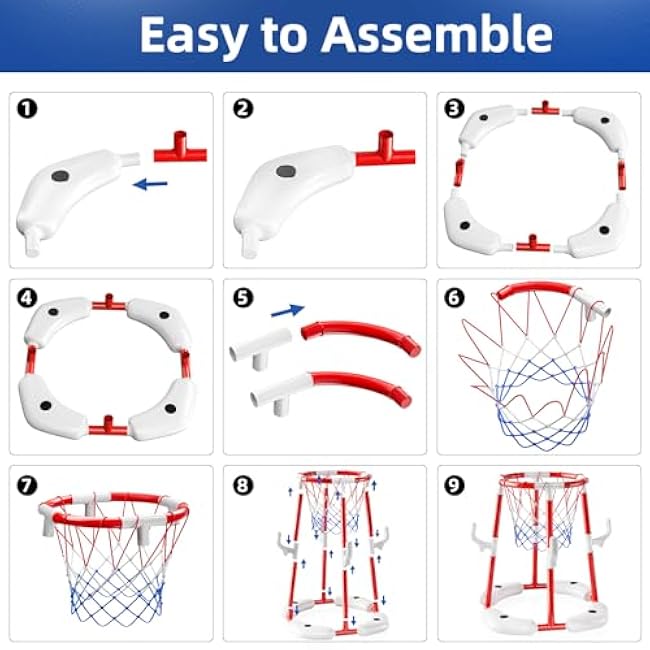 Easy to Assemble

1

2

3

4

5

6

7

8

9