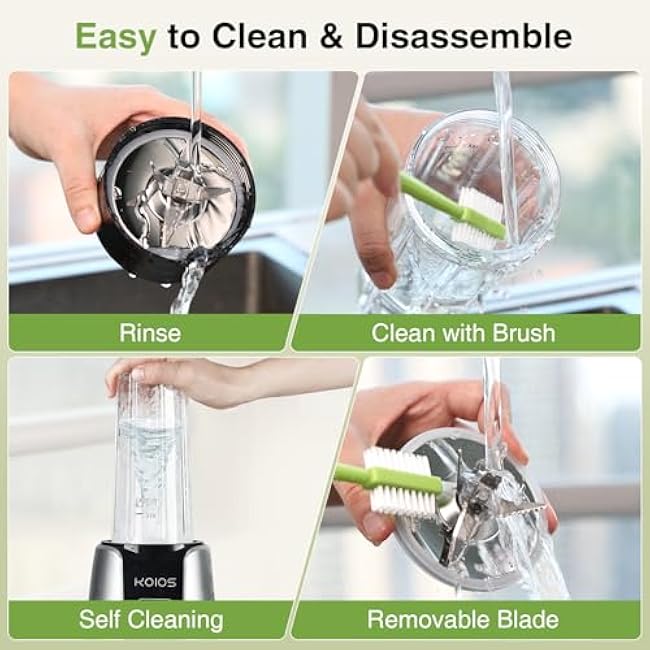 Easy to Clean & Disassemble

Rinse

Clean with Brush

KOIOS

Self Cleaning

Removable Blade