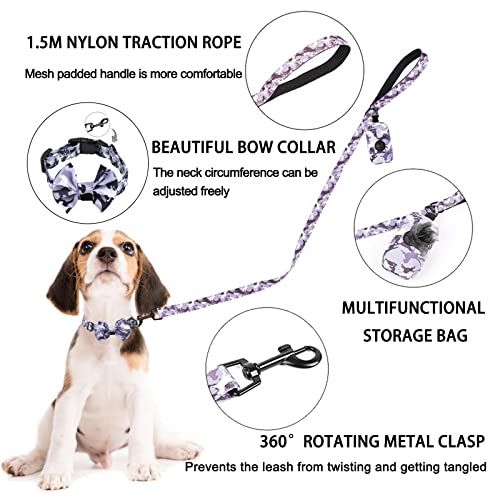 1.5M NYLON TRACTION ROPE

Mesh padded handle is more comfortable

BEAUTIFUL BOW COLLAR

The neck circumference can be adjusted freely

MULTIFUNCTIONAL STORAGE BAG

360° ROTATING METAL CLASP

Prevents the leash from twisting and getting tangled