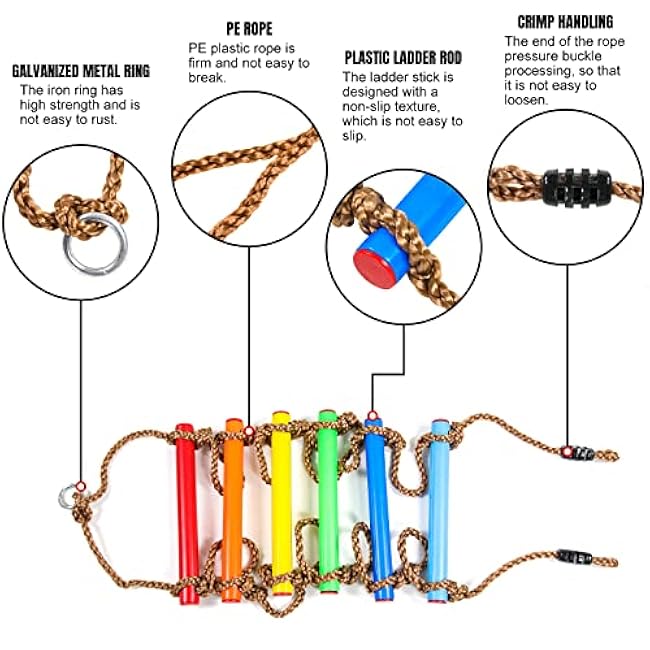 GALVANIZED METAL RING
The iron ring has high strength and is not easy to rust.

PE ROPE
PE plastic rope is firm and not easy to break.

PLASTIC LADDER ROD
The ladder stick is designed with a non-slip texture, which is not easy to slip.

CRIMP HANDLING
The end of the rope pressure buckle processing, so that it is not easy to loosen.