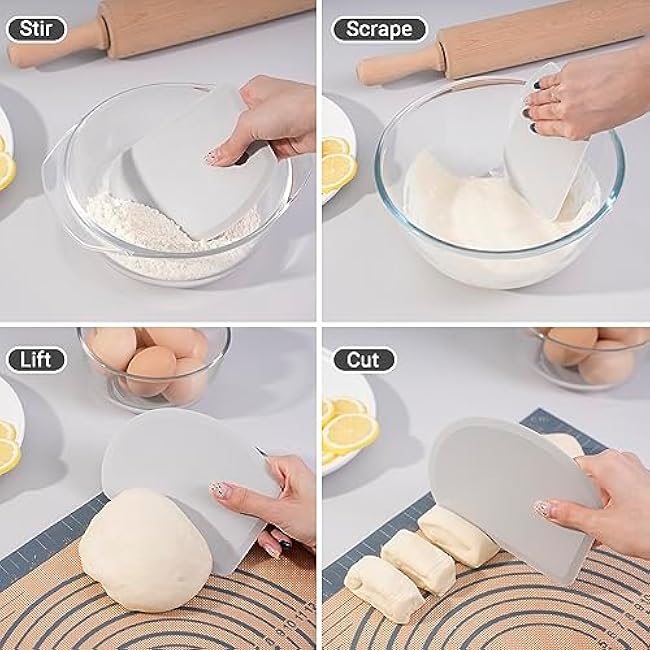 Stir

Scrape

Lift

Cut