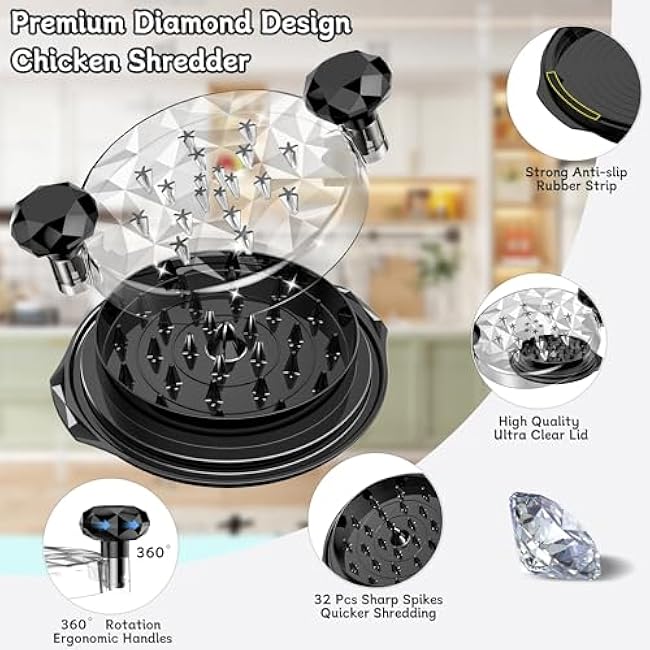 Premium Diamond Design
Chicken Shredder

Strong Anti-slip
Rubber Strip

High Quality
Ultra Clear Lid

360°

360° Rotation
Ergonomic Handles

32 Pcs Sharp Spikes
Quicker Shredding