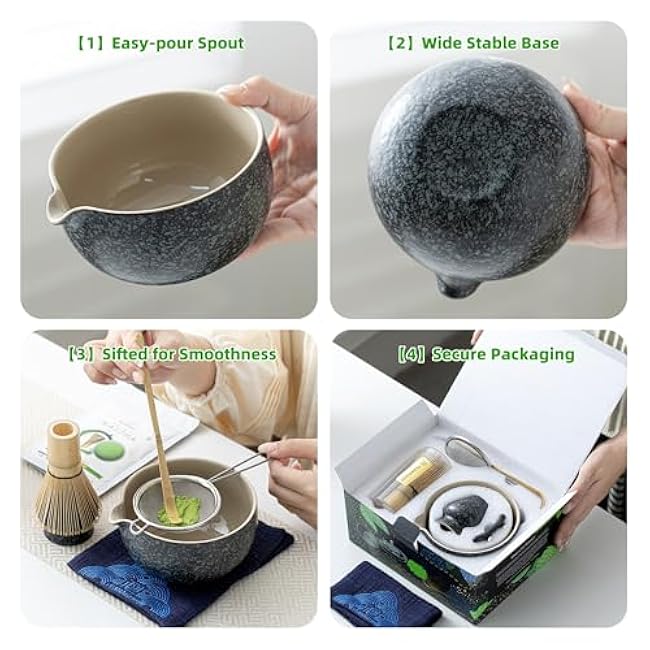 【1】Easy-pour Spout

【2】Wide Stable Base

【3】Sifted for Smoothness

【4】Secure Packaging