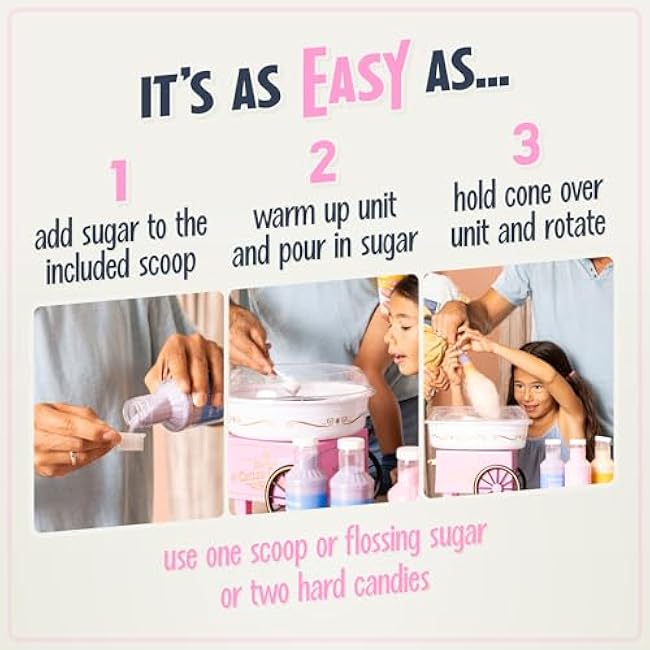 IT'S AS EASY AS...

1
add sugar to the included scoop

2
warm up unit and pour in sugar

3
hold cone over unit and rotate

use one scoop or flossing sugar or two hard candies