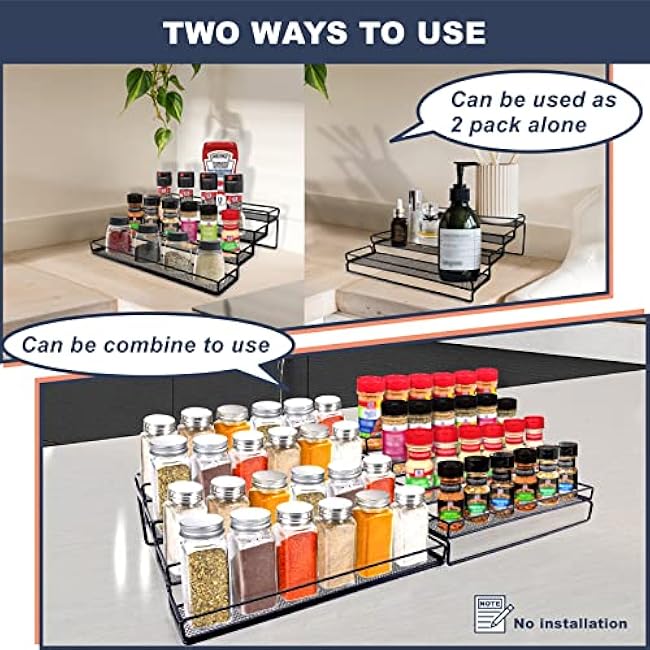 TWO WAYS TO USE

Can be used as 2 pack alone

Can be combine to use

NOTE

No installation