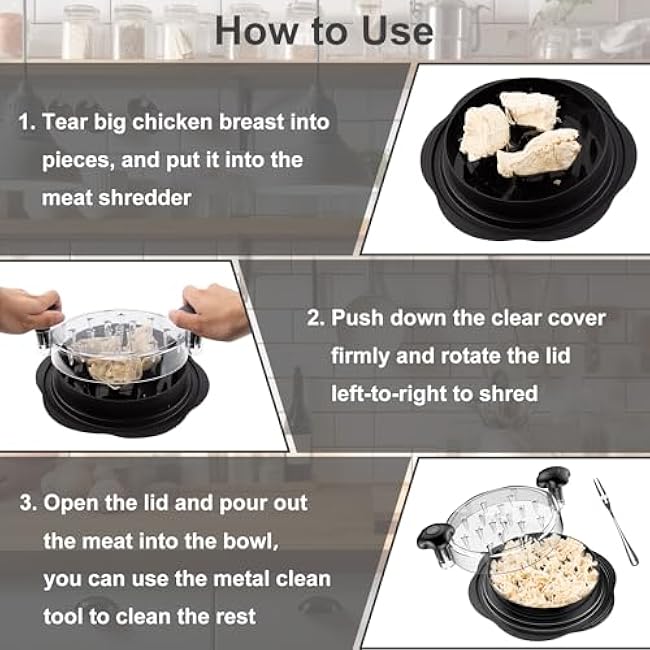 How to Use

1. Tear big chicken breast into pieces, and put it into the meat shredder

2. Push down the clear cover firmly and rotate the lid left-to-right to shred

3. Open the lid and pour out the meat into the bowl, you can use the metal clean tool to clean the rest