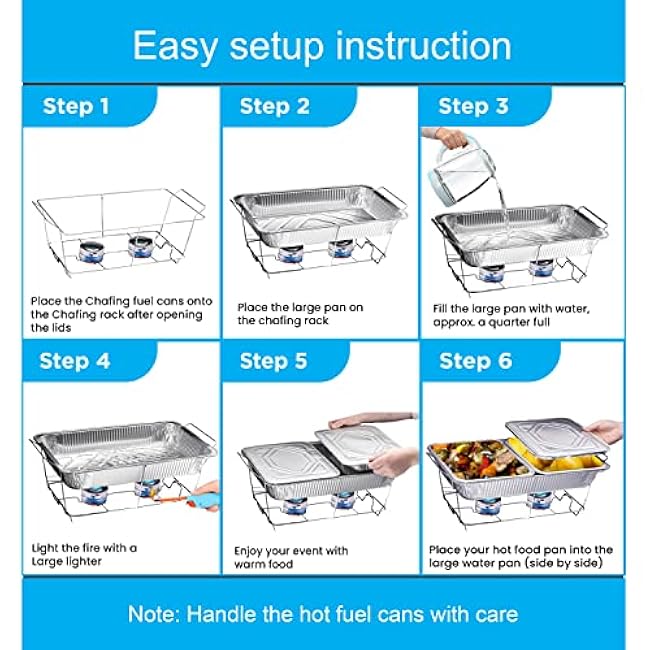 Easy setup instruction

Step 1

Place the Chafing fuel cans onto the Chafing rack after opening the lids

Step 2

Place the large pan on the chafing rack

Step 3

Fill the large pan with water, approx. a quarter full

Step 4

Light the fire with a Large lighter

Step 5

Enjoy your event with warm food

Step 6

Place your hot food pan into the large water pan (side by side)

Note: Handle the hot fuel cans with care