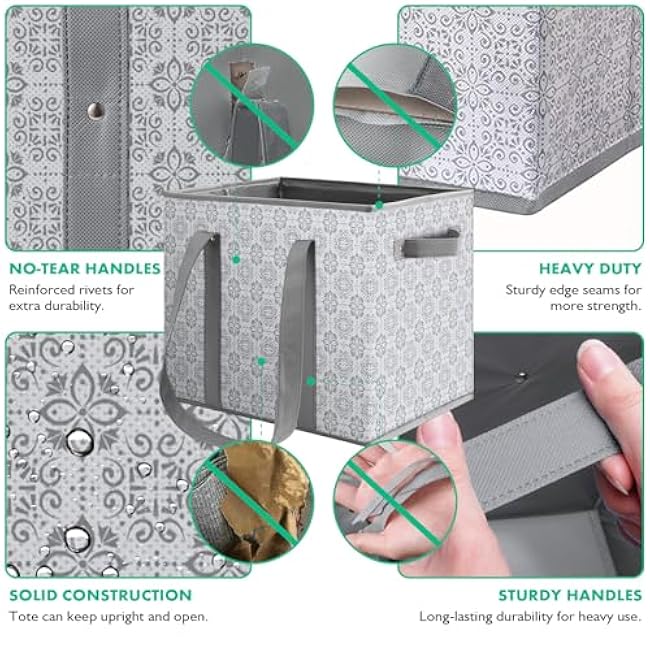 NO-TEAR HANDLES
Reinforced rivets for extra durability.

HEAVY DUTY
Sturdy edge seams for more strength.

SOLID CONSTRUCTION
Tote can keep upright and open.

STURDY HANDLES
Long-lasting durability for heavy use.