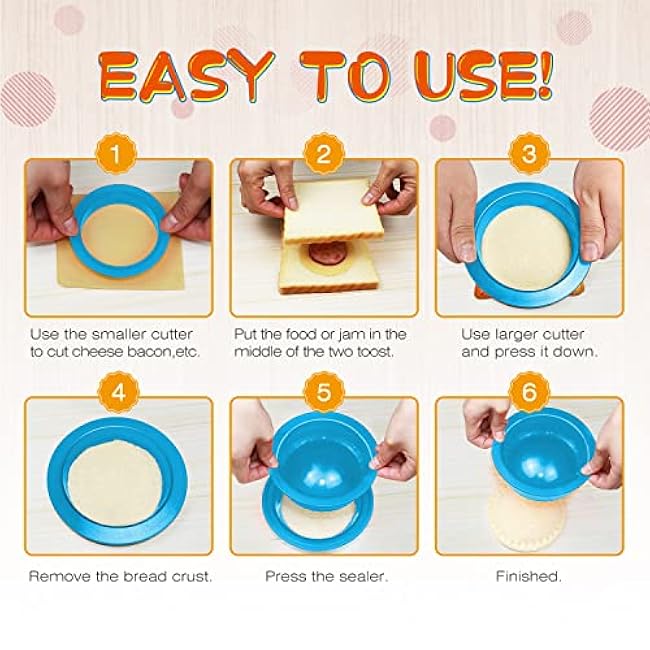 EASY TO USE!

1

Use the smaller cutter to cut cheese bacon,etc.

2

Put the food or jam in the middle of the two toost.

3

Use larger cutter and press it down.

4

Remove the bread crust.

5

Press the sealer.

6

Finished.