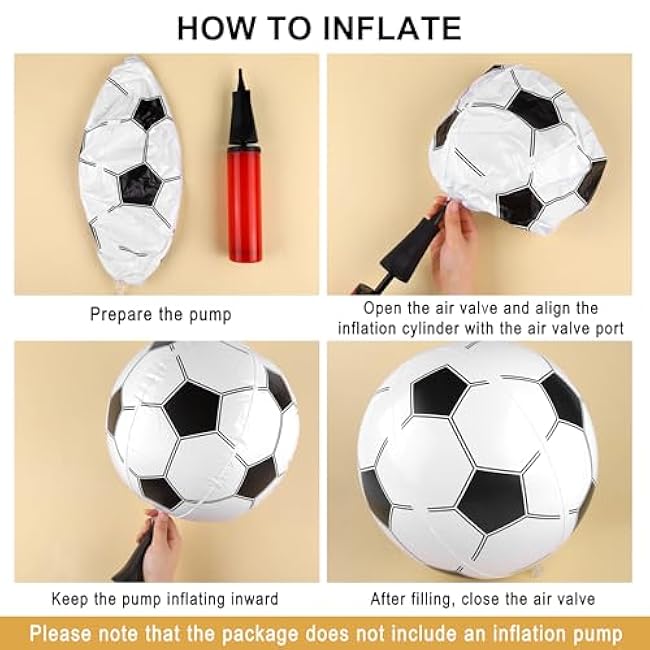 HOW TO INFLATE

Prepare the pump

Open the air valve and align the inflation cylinder with the air valve port

Keep the pump inflating inward

After filling, close the air valve

Please note that the package does not include an inflation pump