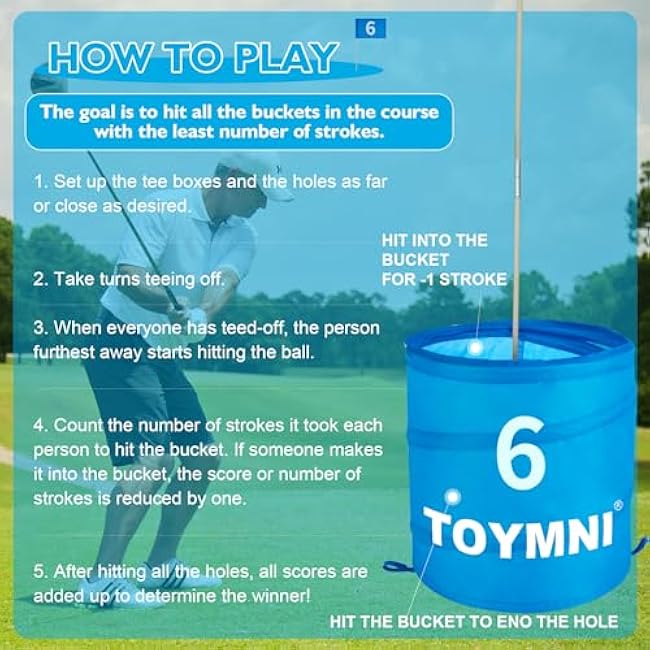 6

HOW TO PLAY

The goal is to hit all the buckets in the course with the least number of strokes.

1. Set up the tee boxes and the holes as far or close as desired.

2. Take turns teeing off.

3. When everyone has teed-off, the person furthest away starts hitting the ball.

4. Count the number of strokes it took each person to hit the bucket. If someone makes it into the bucket, the score or number of strokes is reduced by one.

5. After hitting all the holes, all scores are added up to determine the winner!

HIT INTO THE BUCKET FOR -1 STROKE

6

TOYMNI®

HIT THE BUCKET TO ENO THE HOLE