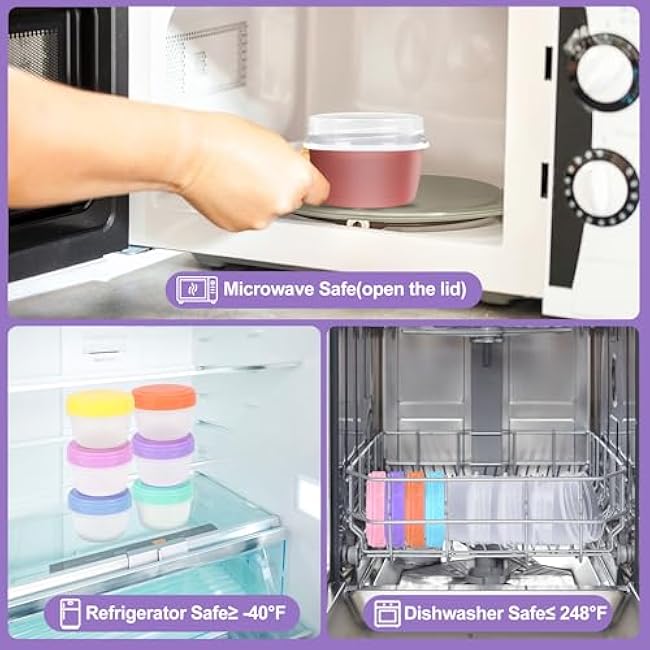 Microwave Safe(open the lid)

Refrigerator Safe≥ -40°F

Dishwasher Safe≤ 248°F