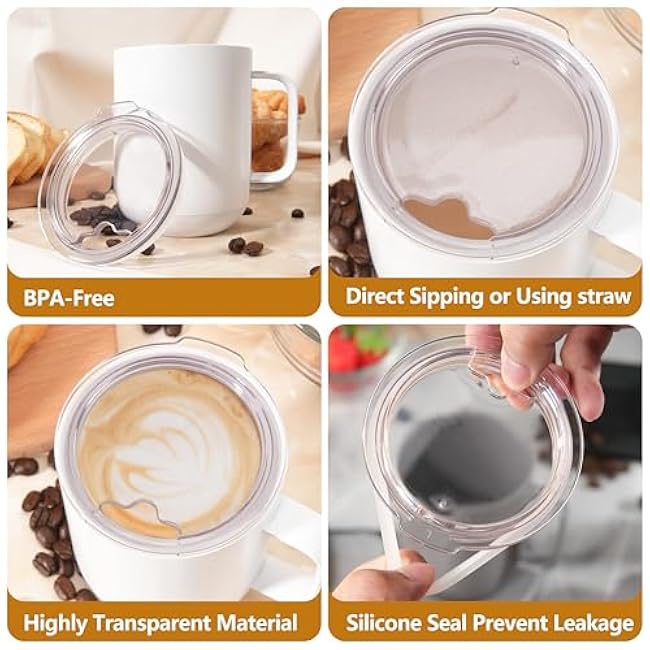 BPA-Free

Direct Sipping or Using straw

Highly Transparent Material

Silicone Seal Prevent Leakage