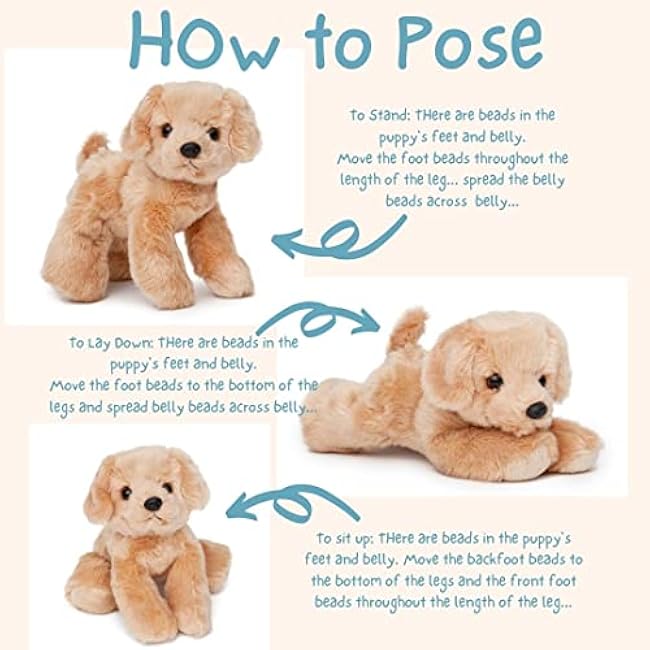 HOw to Pose

To Stand: THere are beads in the puppy's feet and belly. Move the foot beads throughout the length of the leg... spread the belly beads across  belly...

To Lay Down: THere are beads in the puppy's feet and belly. Move the foot beads to the bottom of the legs and spread belly beads across belly...

To sit up: THere are beads in the puppy's feet and belly. Move the backfoot beads to the bottom of the legs and the front foot beads throughout the length of the leg...