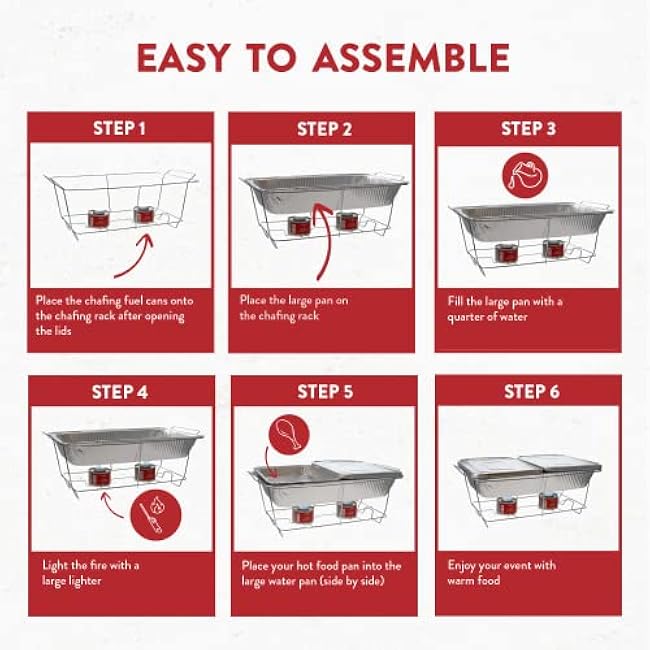 EASY TO ASSEMBLE

STEP 1

Place the chafing fuel cans onto the chafing rack after opening the lids

STEP 2

Place the large pan on the chafing rack

STEP 3

Fill the large pan with a quarter of water

STEP 4

Light the fire with a large lighter

STEP 5

Place your hot food pan into the large water pan (side by side)

STEP 6

Enjoy your event with warm food