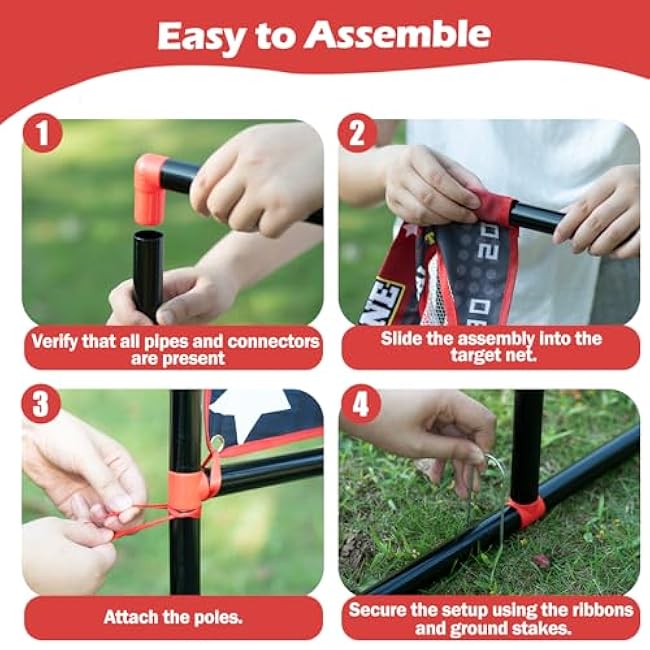 Easy to Assemble

1

Verify that all pipes and connectors are present

2

Slide the assembly into the target net.

3

Attach the poles.

4

Secure the setup using the ribbons and ground stakes.