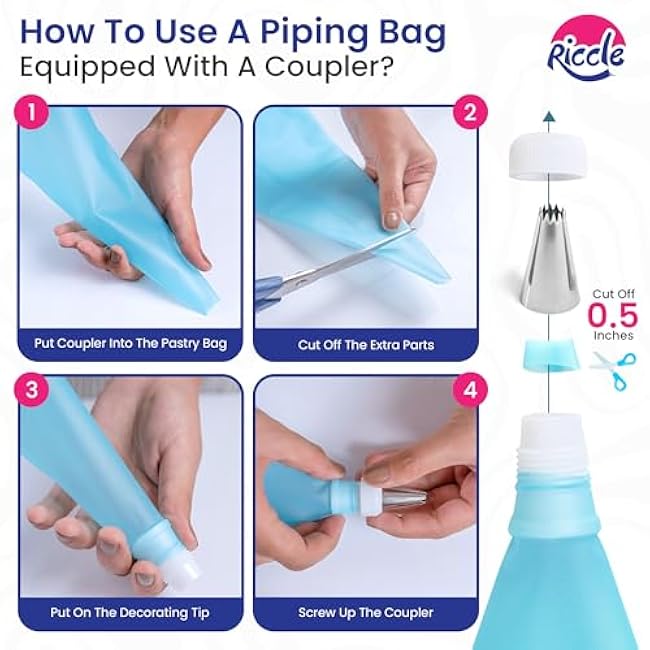 How To Use A Piping Bag
Equipped With A Coupler?

Riccle

1
Put Coupler Into The Pastry Bag

2
Cut Off The Extra Parts

3
Put On The Decorating Tip

4
Screw Up The Coupler

Cut Off
0.5
Inches