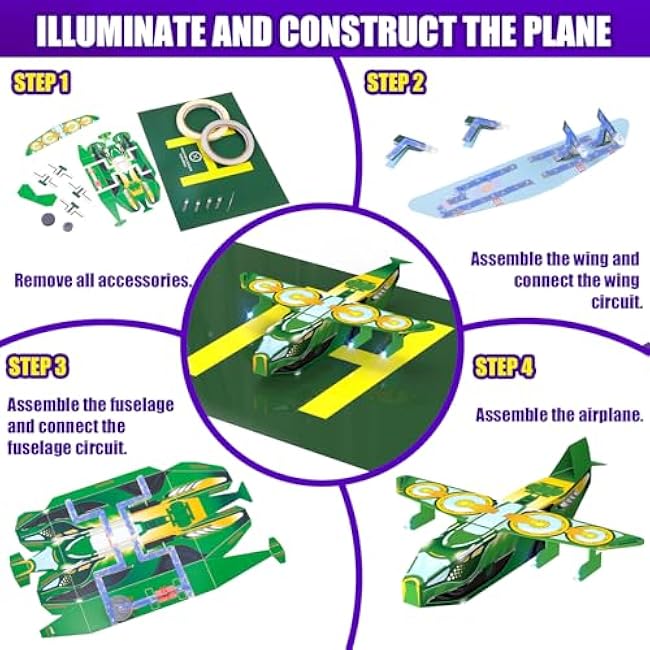 ILLUMINATE AND CONSTRUCT THE PLANE

STEP 1

Remove all accessories.

STEP 2

Assemble the wing and connect the wing circuit.

STEP 3

Assemble the fuselage and connect the fuselage circuit.

STEP 4

Assemble the airplane.