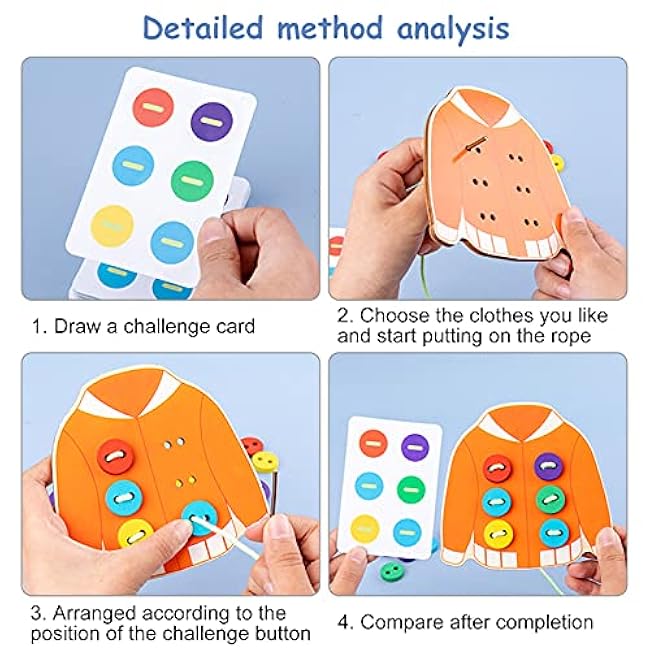 Detailed method analysis

1. Draw a challenge card

2. Choose the clothes you like and start putting on the rope

3. Arranged according to the position of the challenge button

4. Compare after completion